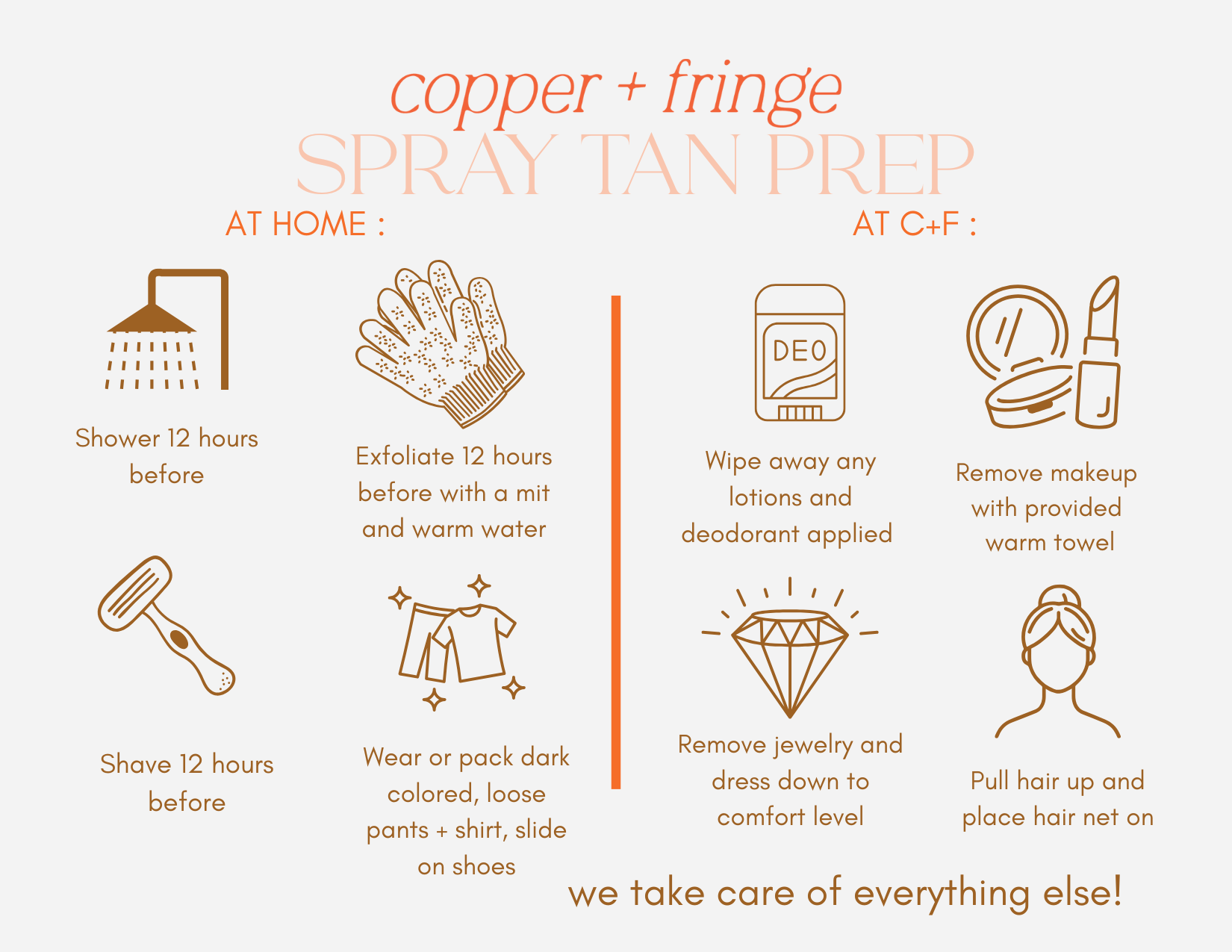 copper + fringe
SPRAY TAN PREP

AT HOME :

Shower 12 hours before

Exfoliate 12 hours before with a mit and warm water

Shave 12 hours before

Wear or pack dark colored, loose pants + shirt, slide on shoes

AT C+F :

DEO

Wipe away any lotions and deodorant applied

Remove makeup with provided warm towel

Remove jewelry and dress down to comfort level

Pull hair up and place hair net on

we take care of everything else!